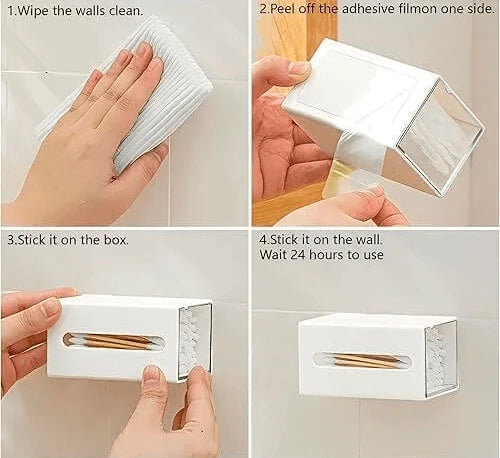 1.Wipe the walls clean.

2.Peel off the adhesive filmon one side.

3.Stick it on the box.

4.Stick it on the wall.
Wait 24 hours to use