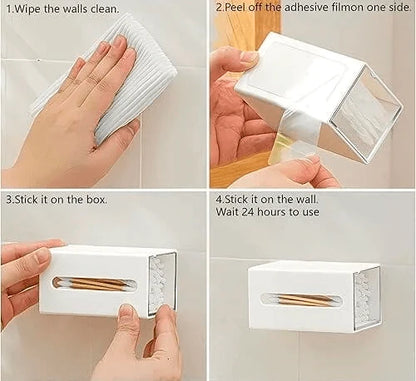 1.Wipe the walls clean.

2.Peel off the adhesive filmon one side.

3.Stick it on the box.

4.Stick it on the wall.
Wait 24 hours to use